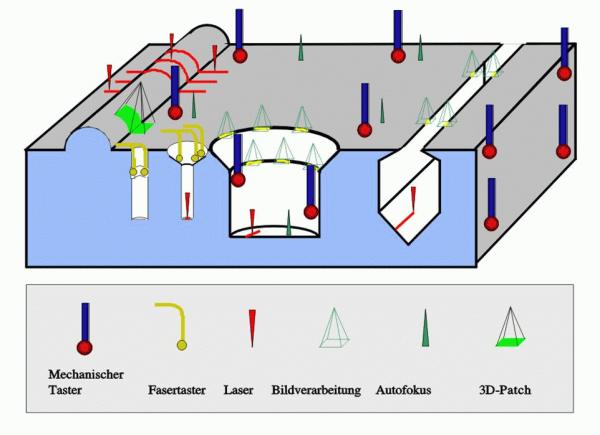 Mechanischer Taster

Fasertaster

Laser

Bildverarbeitung

Autofokus

3D-Patch