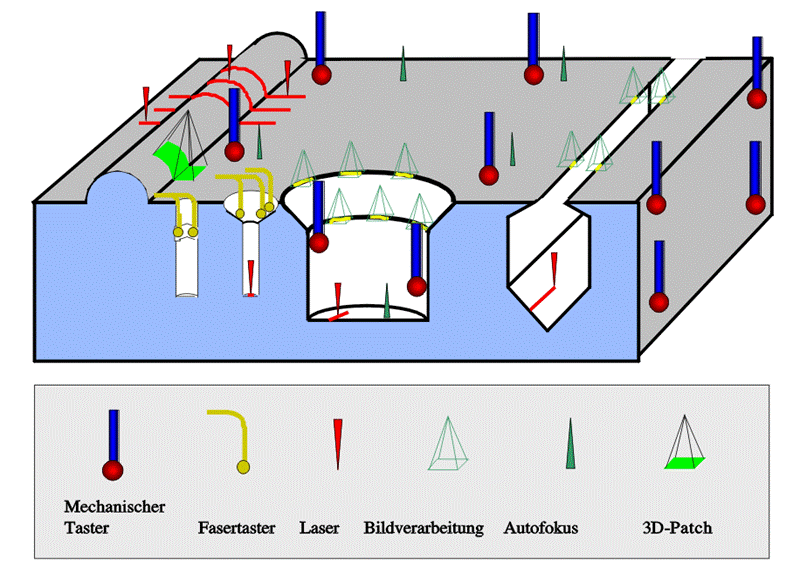 Mechanischer Taster

Fasertaster

Laser

Bildverarbeitung

Autofokus

3D-Patch